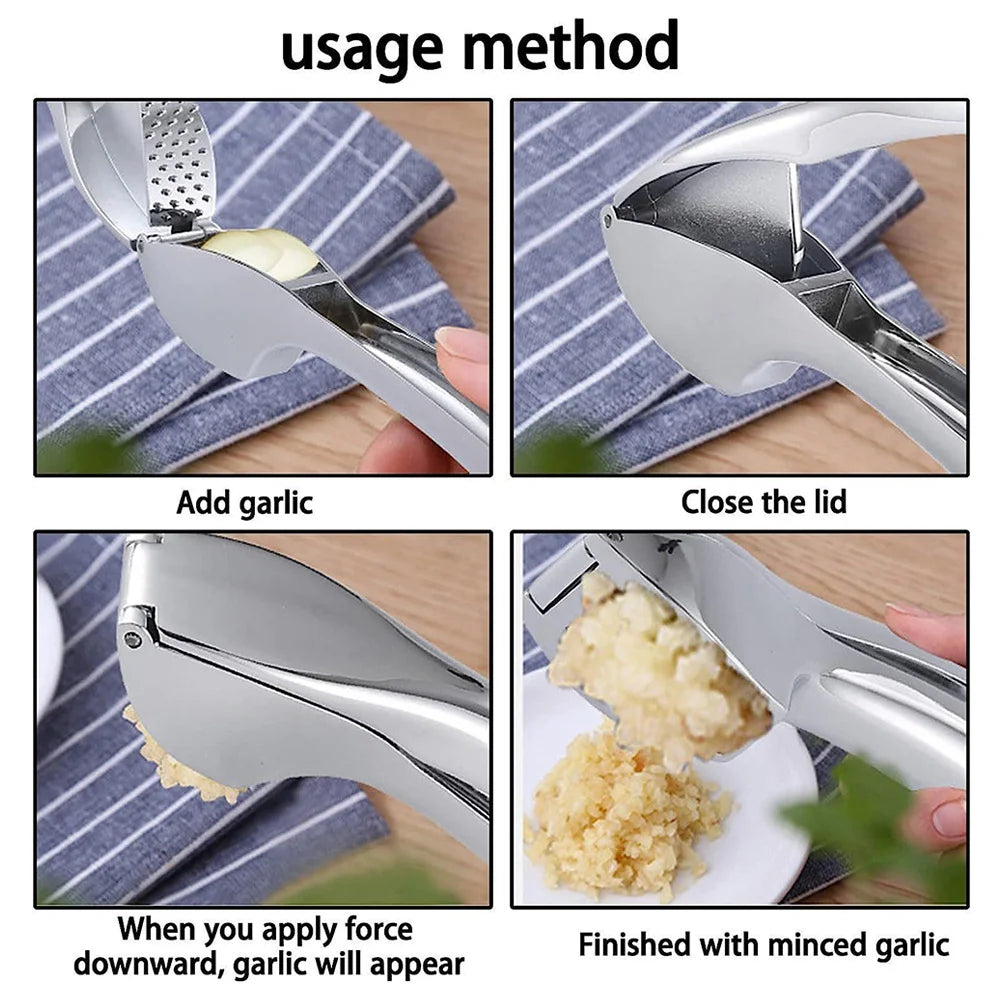 usage method

Add garlic

Close the lid

When you apply force downward, garlic will appear

Finished with minced garlic